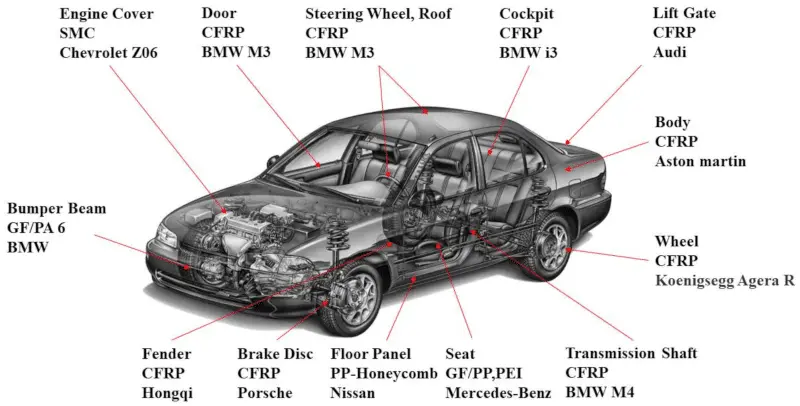 Engine Cover
SMC
Chevrolet Z06

Door
CFRP
BMW M3

Steering Wheel, Roof
CFRP
BMW M3

Cockpit
CFRP
BMW i3

Lift Gate
CFRP
Audi

Body
CFRP
Aston martin

Bumper Beam
GF/PA 6
BMW

Wheel
CFRP
Koenigsegg Agera R

Fender
CFRP
Hongqi

Brake Disc
CFRP
Porsche

Floor Panel
PP-Honeycomb
Nissan

Seat
GF/PP,PEI
Mercedes-Benz

Transmission Shaft
CFRP
BMW M4