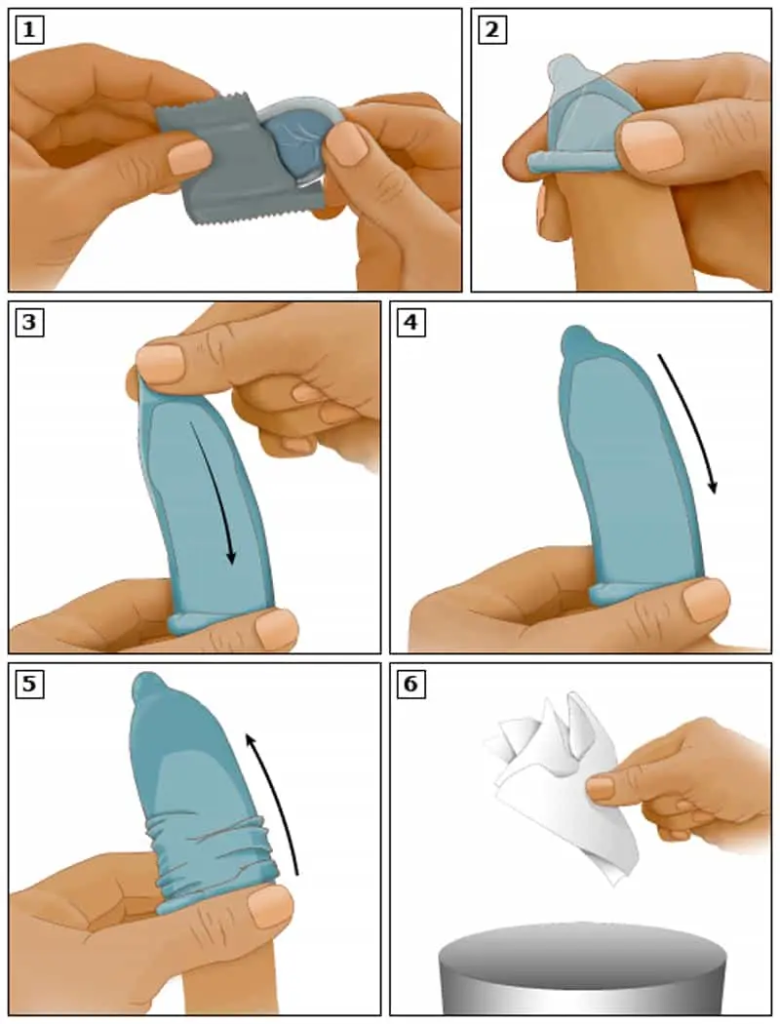 1

2

3

4

5

6